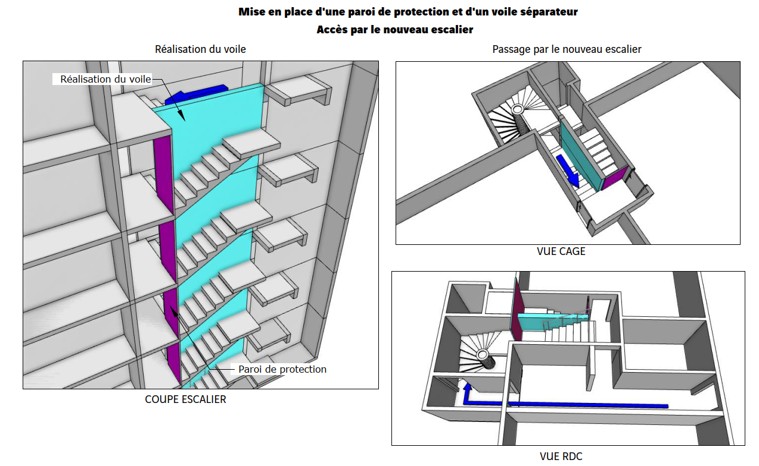 Mise en place d'une paroi de protection et d'un voile séparateur
Accès par le nouveau escalier

Réalisation du voile

Réalisation du voile

Paroi de protection

COUPE ESCALIER

Passage par le nouveau escalier

VUE CAGE

VUE RDC